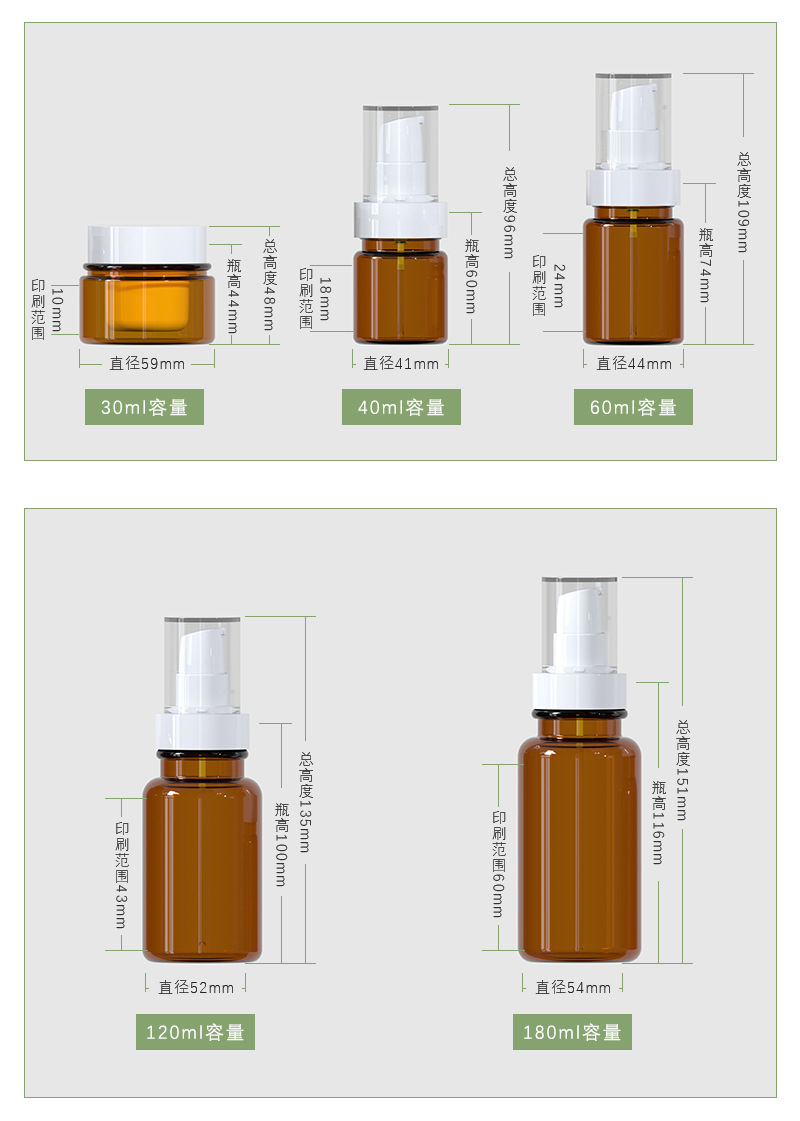 印刷范围
10mm
瓶高44mm
总高度48mm
直径59mm
30ml容量

印刷范围
18mm
瓶高60mm
总高度96mm
直径41mm
40ml容量

印刷范围
24mm
瓶高74mm
总高度109mm
直径44mm
60ml容量

印刷范围43mm
瓶高100mm
总高度135mm
直径52mm
120ml容量

印刷范围60mm
瓶高116mm
总高度151mm
直径54mm
180ml容量