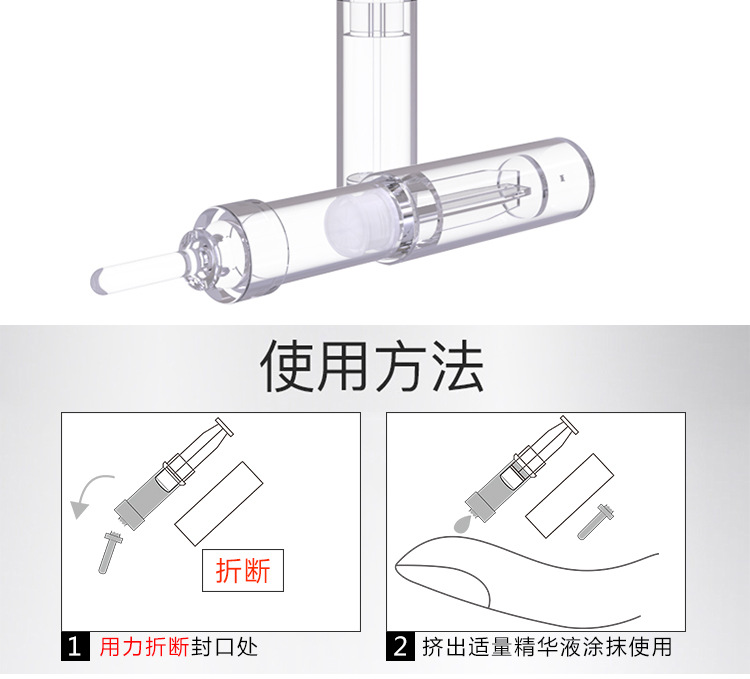 使用方法

折断

1 用力折断封口处

2 挤出适量精华液涂抹使用